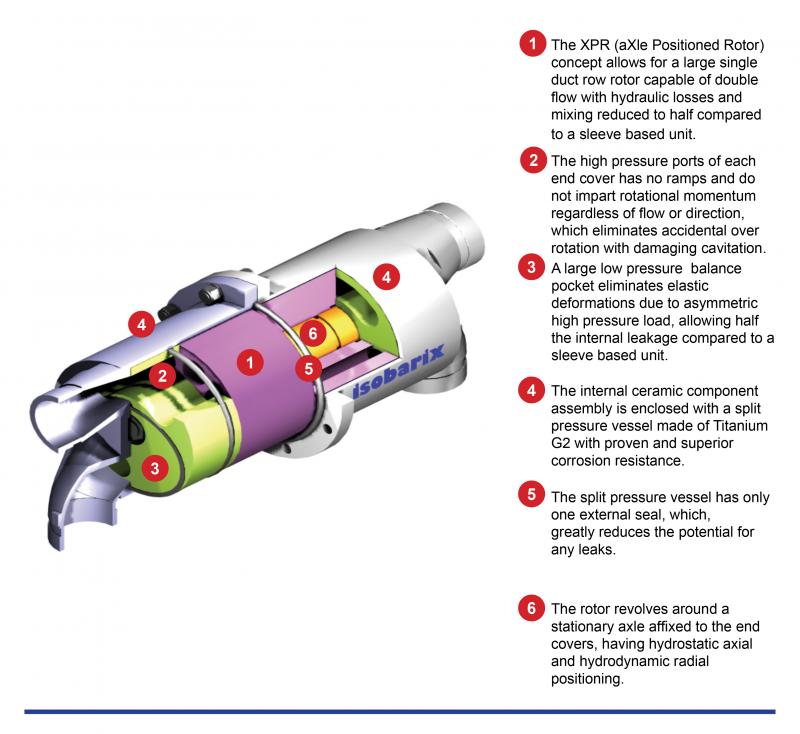 4
4
6
2
1
5
isobarix
3

1 The XPR (aXle Positioned Rotor) concept allows for a large single duct row rotor capable of double flow with hydraulic losses and mixing reduced to half compared to a sleeve based unit.

2 The high pressure ports of each end cover has no ramps and do not impart rotational momentum regardless of flow or direction, which eliminates accidental over rotation with damaging cavitation.

3 A large low pressure balance pocket eliminates elastic deformations due to asymmetric high pressure load, allowing half the internal leakage compared to a sleeve based unit.

4 The internal ceramic component assembly is enclosed with a split pressure vessel made of Titanium G2 with proven and superior corrosion resistance.

5 The split pressure vessel has only one external seal, which, greatly reduces the potential for any leaks.

6 The rotor revolves around a stationary axle affixed to the end covers, having hydrostatic axial and hydrodynamic radial positioning.